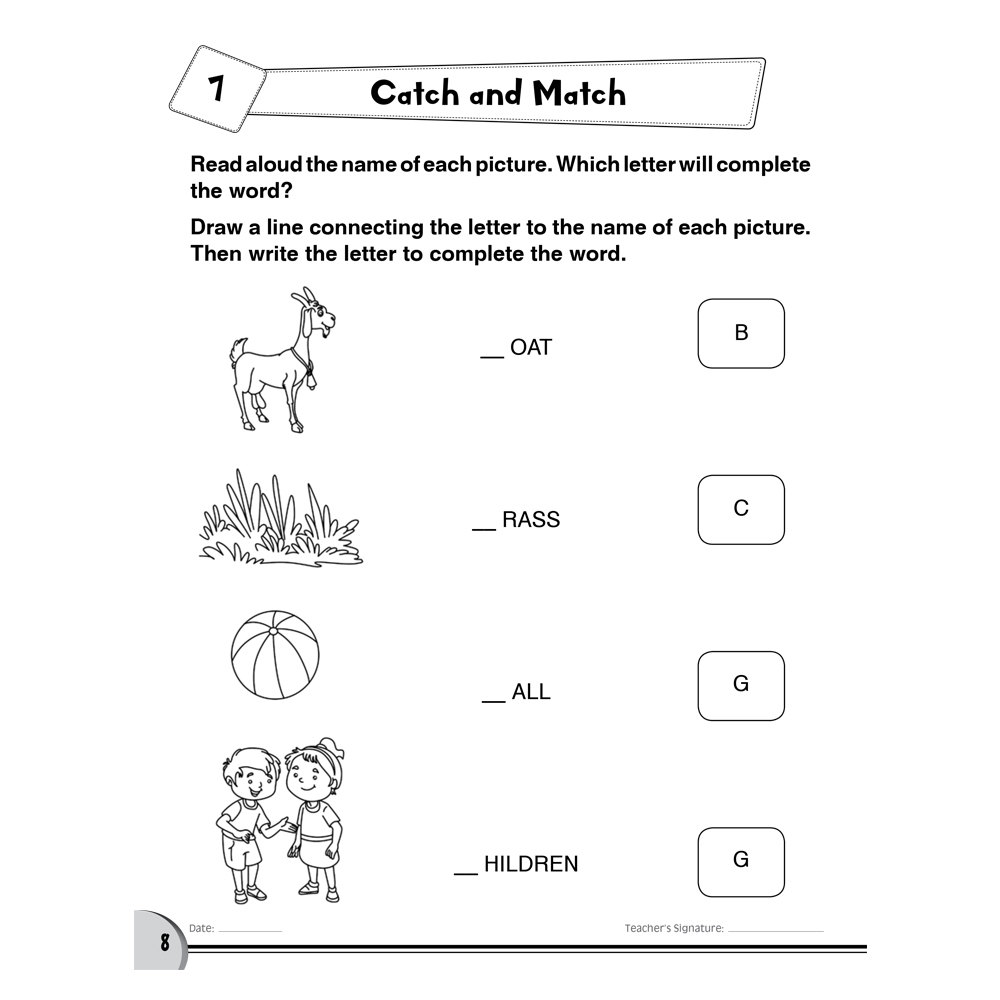 1

Catch and Match

Read aloud the name of each picture. Which letter will complete the word?

Draw a line connecting the letter to the name of each picture. Then write the letter to complete the word.

__ OAT

B

__ RASS

C

__ ALL

G

__ HILDREN

G

8

Date: ____________

Teacher's Signature: ____________